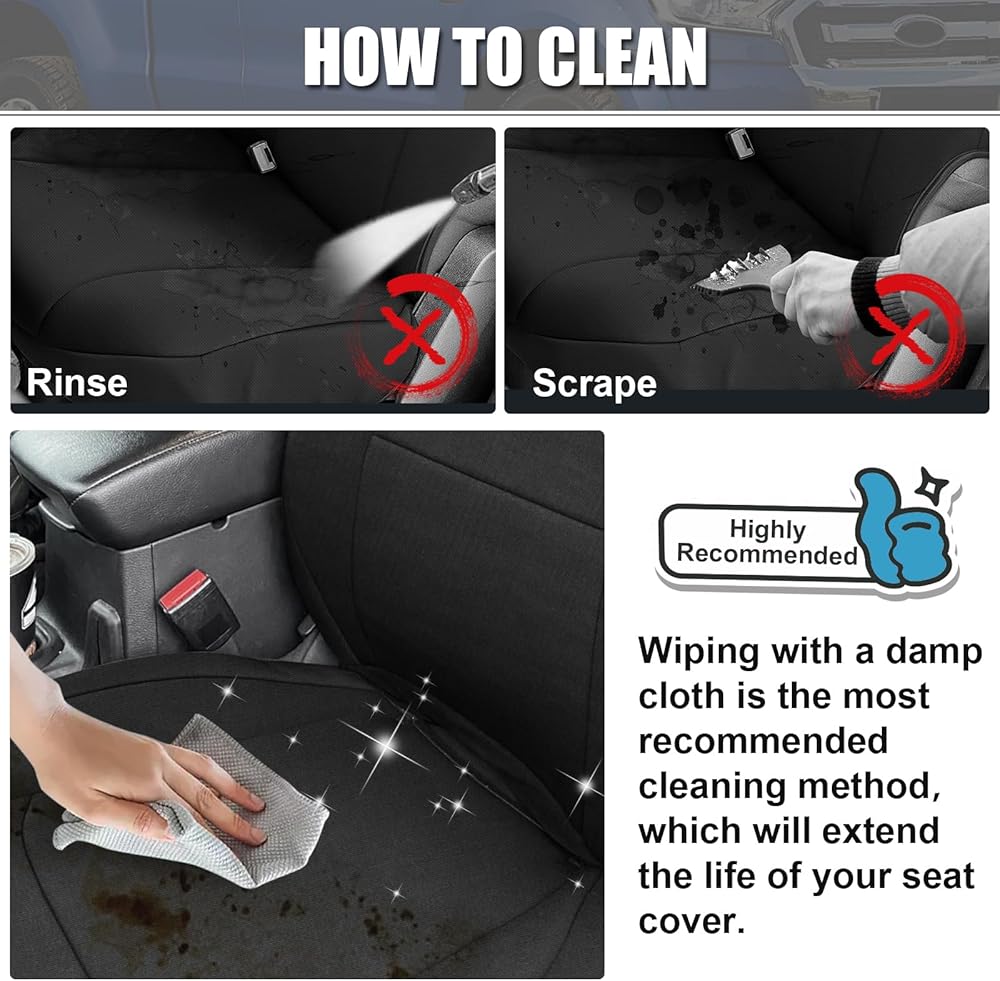 HOW TO CLEAN

Rinse

Scrape

Highly Recommended

Wiping with a damp cloth is the most recommended cleaning method, which will extend the life of your seat cover.