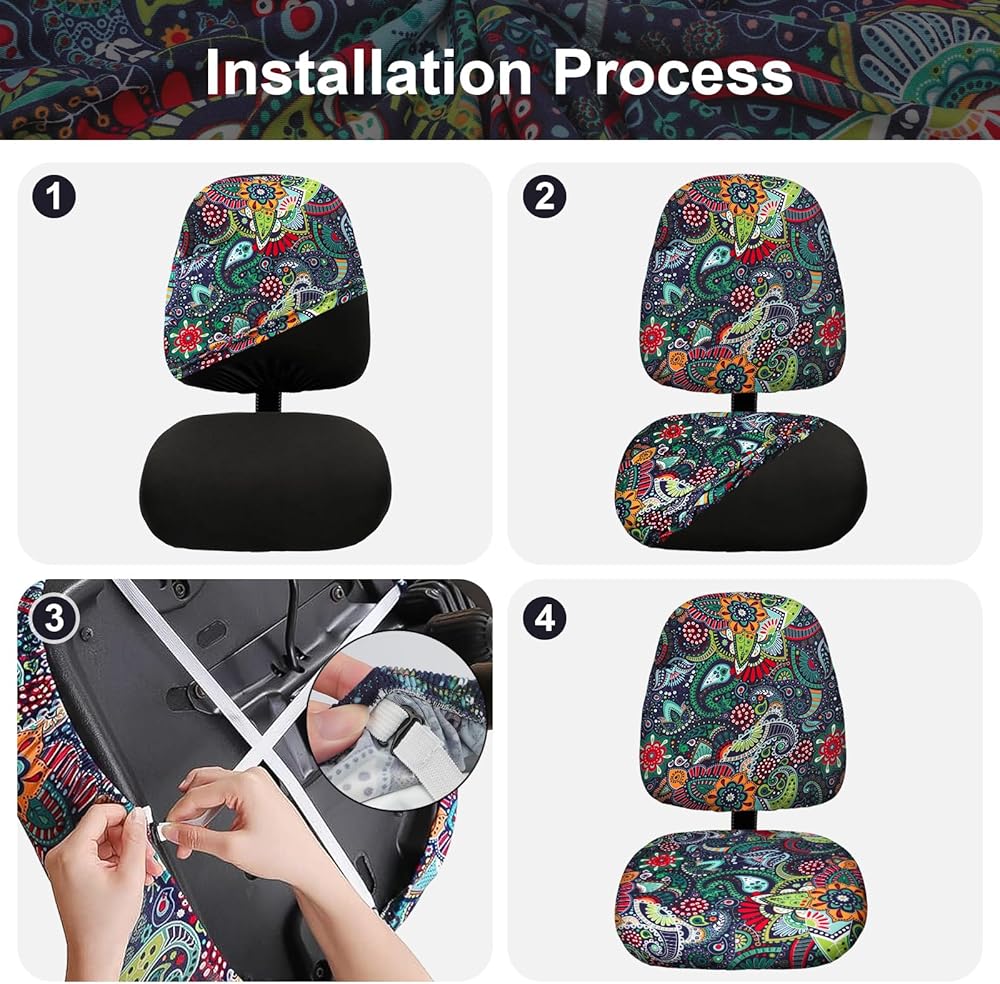 Installation Process

1

2

3

4