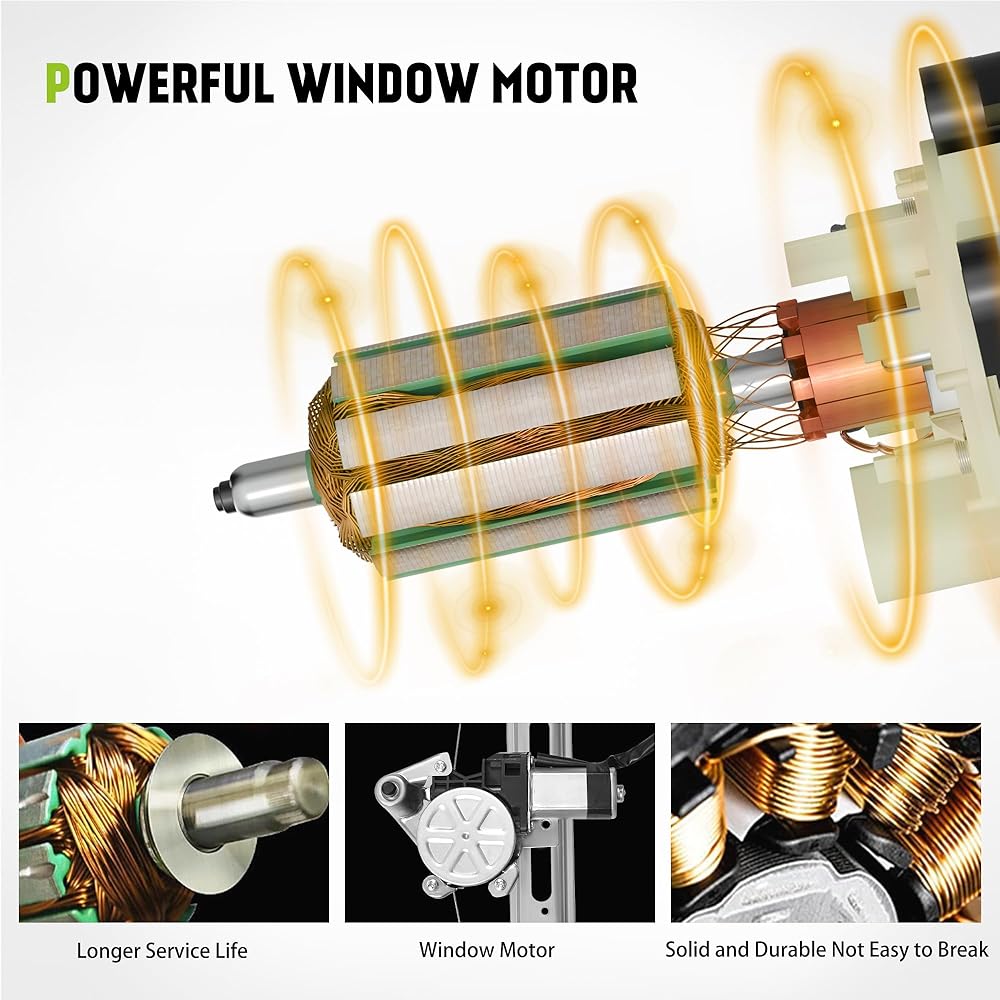 POWERFUL WINDOW MOTOR

Longer Service Life

Window Motor

Solid and Durable Not Easy to Break