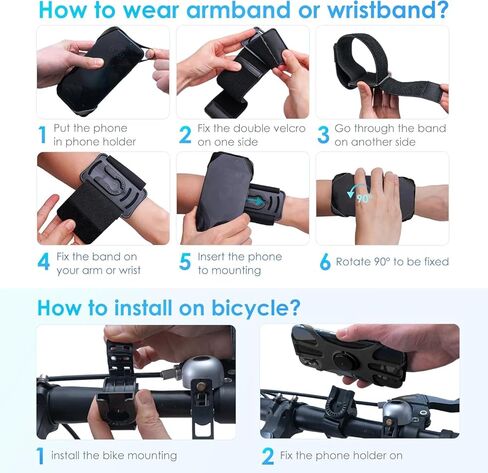 How to wear armband or wristband?

1 Put the phone in phone holder

2 Fix the double velcro on one side

3 Go through the band on another side

4 Fix the band on your arm or wrist

5 Insert the phone to mounting

90°

6 Rotate 90° to be fixed

How to install on bicycle?

1 install the bike mounting

2 Fix the phone holder on