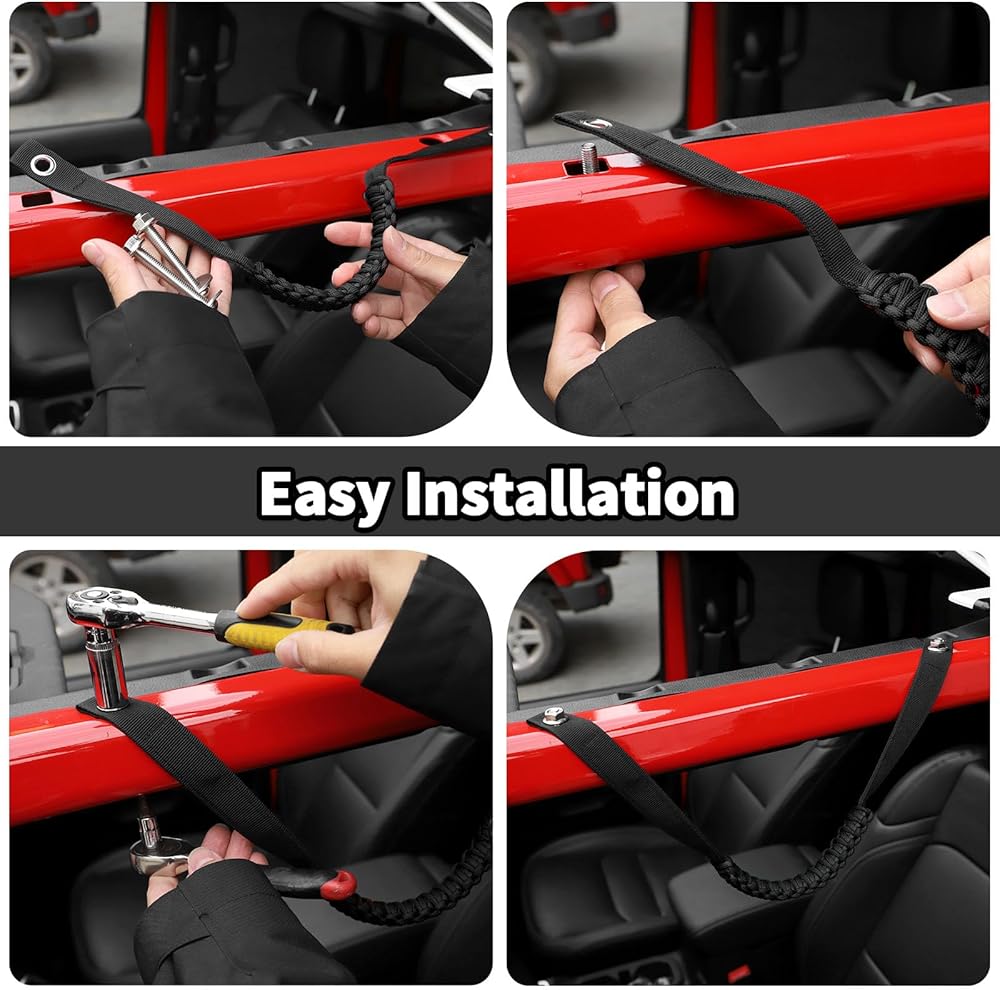 Easy Installation