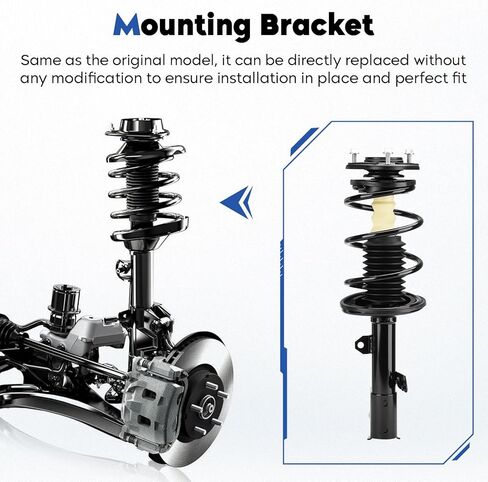 Mounting Bracket

Same as the original model, it can be directly replaced without any modification to ensure installation in place and perfect fit