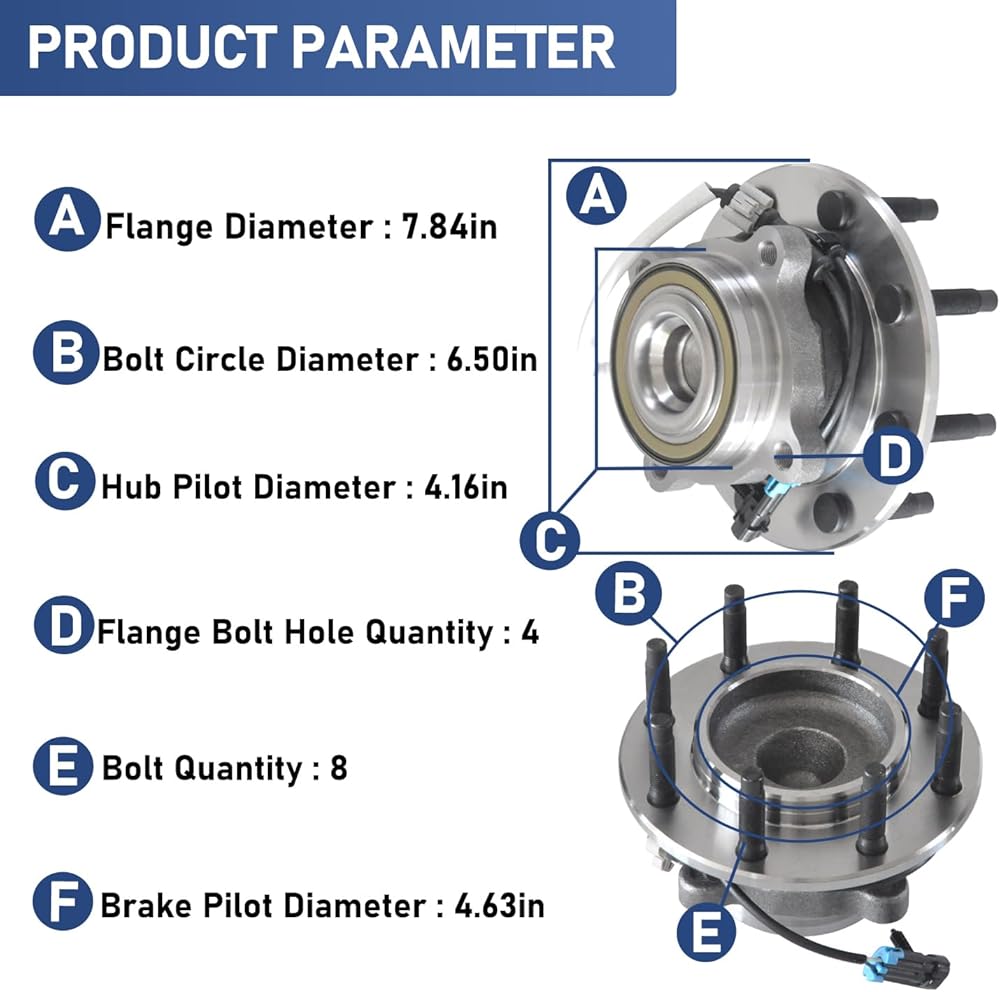 PRODUCT PARAMETER

A Flange Diameter : 7.84in

B Bolt Circle Diameter : 6.50in

C Hub Pilot Diameter : 4.16in

D Flange Bolt Hole Quantity : 4

E Bolt Quantity : 8

F Brake Pilot Diameter : 4.63in

A

D

C

B

F

E