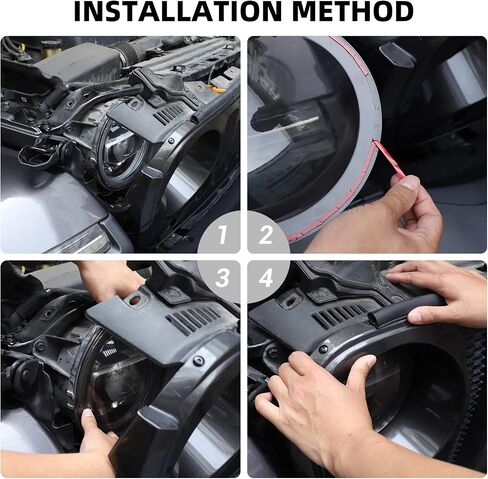 INSTALLATION METHOD

1

2

3

4