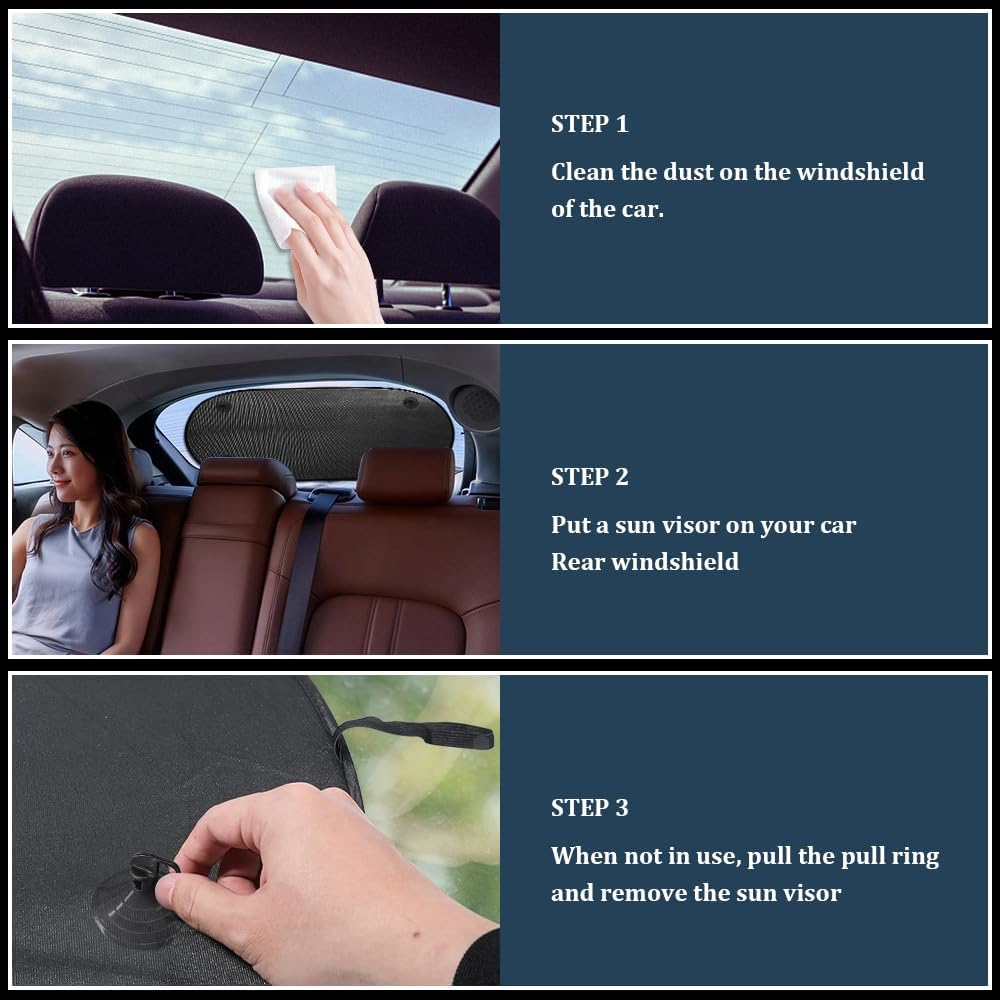 STEP 1

Clean the dust on the windshield of the car.

STEP 2

Put a sun visor on your car
Rear windshield

STEP 3

When not in use, pull the pull ring and remove the sun visor