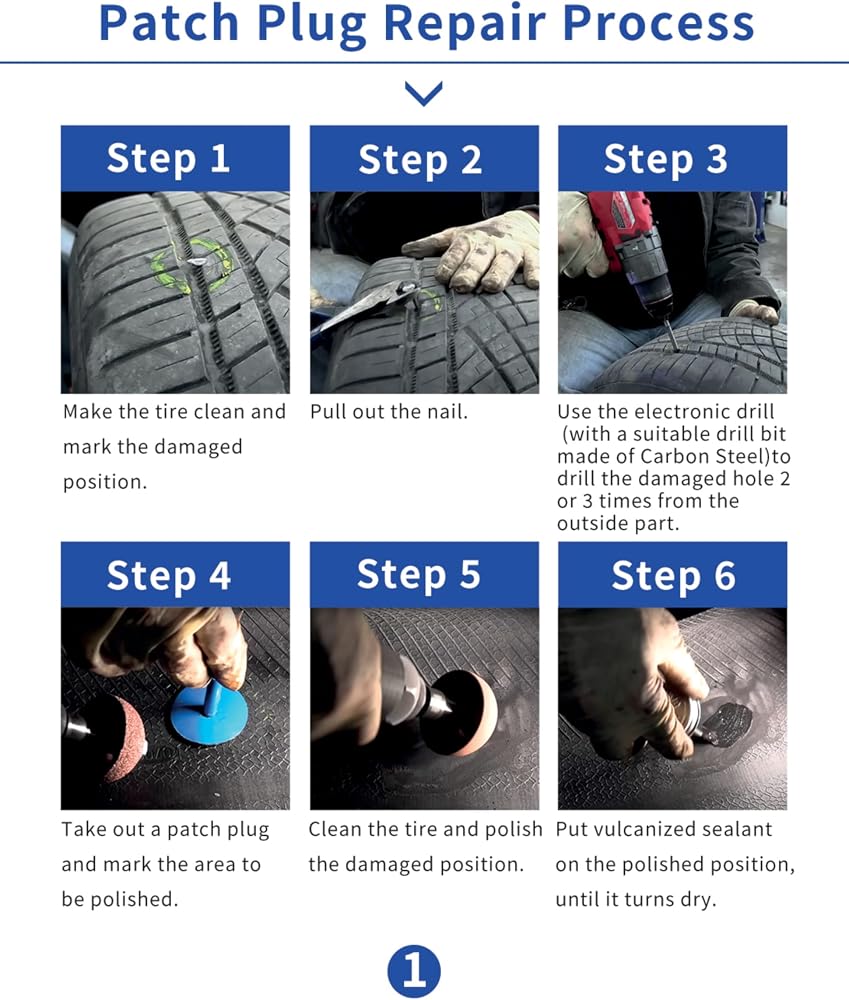 Patch Plug Repair Process

Step 1

Make the tire clean and mark the damaged position.

Step 2

Pull out the nail.

Step 3

Use the electronic drill (with a suitable drill bit made of Carbon Steel)to drill the damaged hole 2 or 3 times from the outside part.

Step 4

Take out a patch plug and mark the area to be polished.

Step 5

Clean the tire and polish the damaged position.

Step 6

Put vulcanized sealant on the polished position, until it turns dry.

1