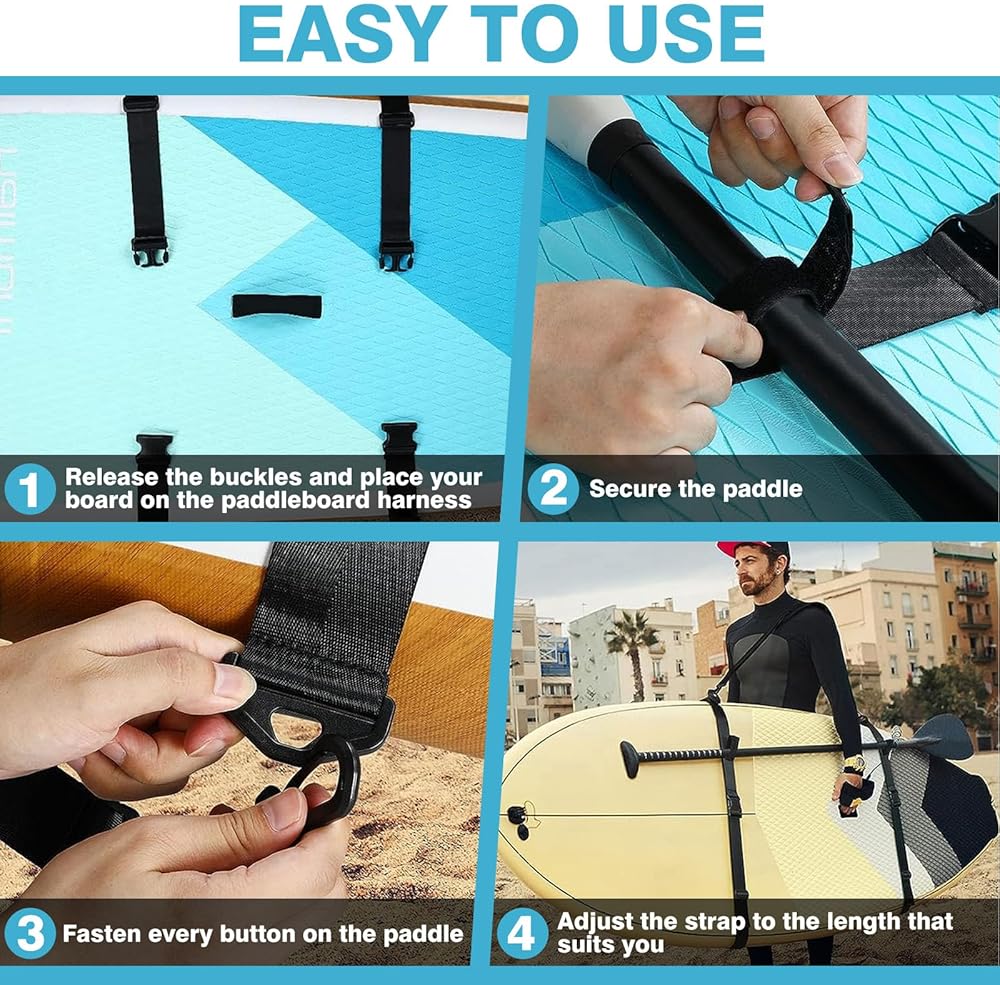 EASY TO USE

1 Release the buckles and place your board on the paddleboard harness

2 Secure the paddle

3 Fasten every button on the paddle

4 Adjust the strap to the length that suits you