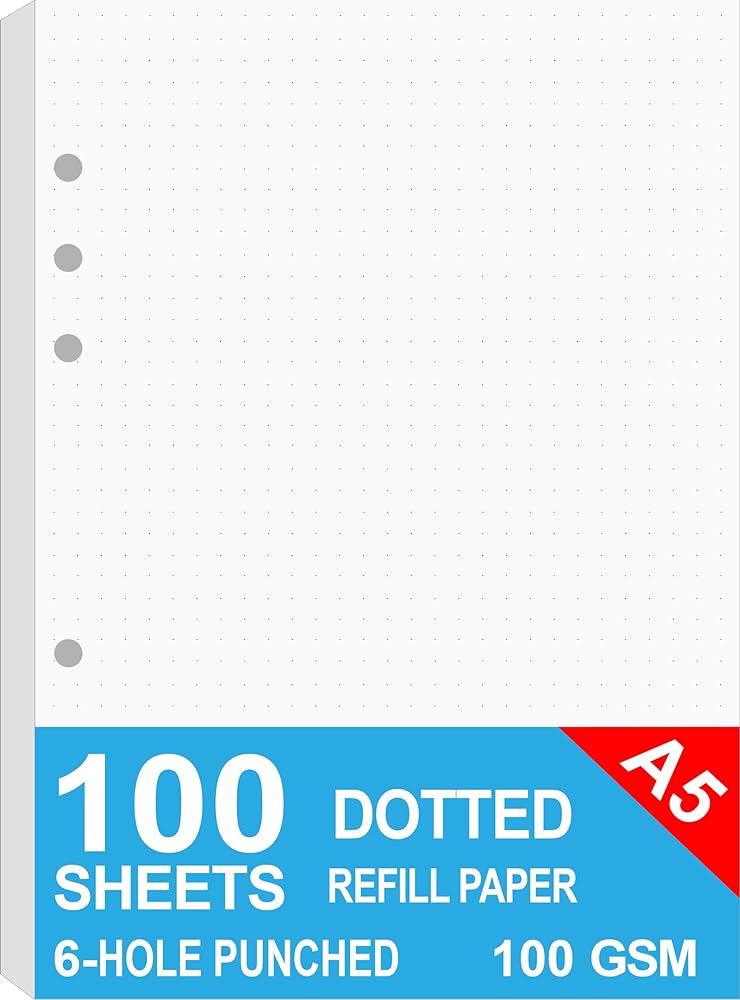 100
SHEETS

DOTTED
REFILL PAPER

A5

6-HOLE PUNCHED

100 GSM