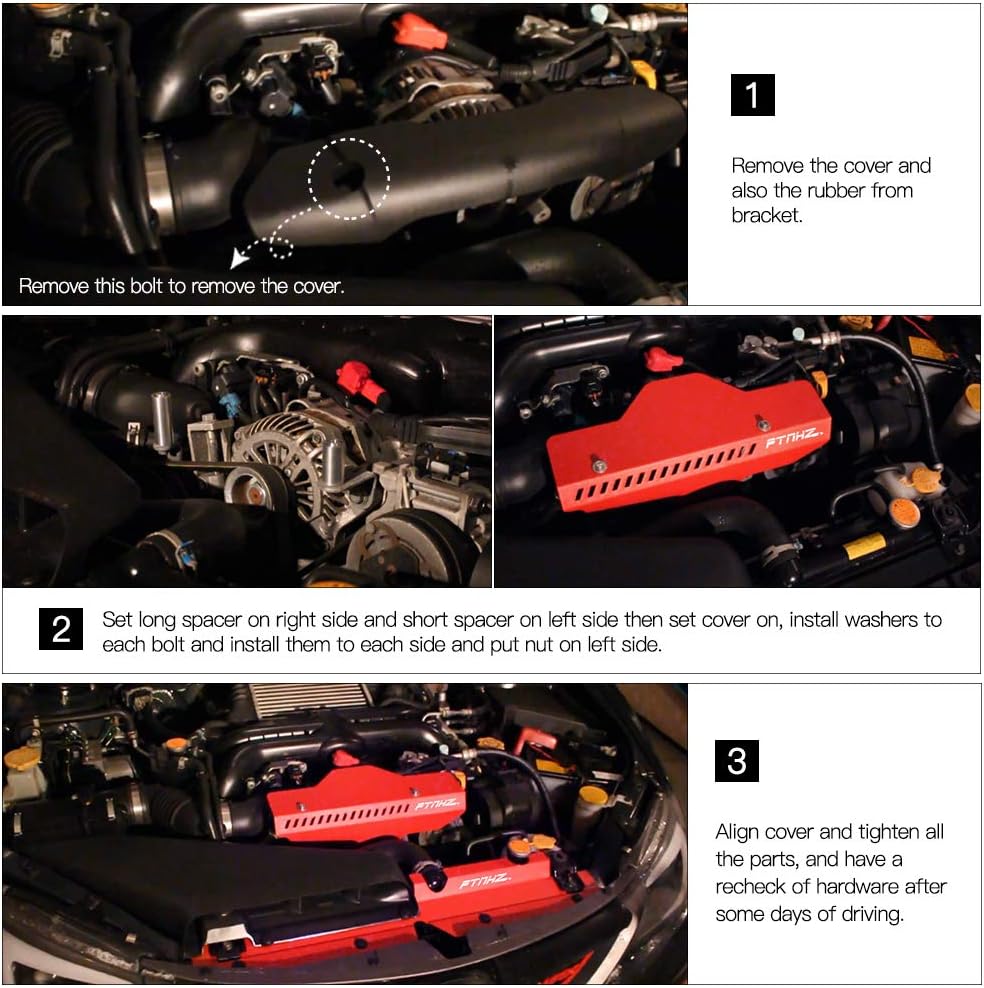 Remove this bolt to remove the cover.

1

Remove the cover and also the rubber from bracket.

FTNHZ.

2

Set long spacer on right side and short spacer on left side then set cover on, install washers to each bolt and install them to each side and put nut on left side.

FTNHZ.

FTNHZ.

3

Align cover and tighten all the parts, and have a recheck of hardware after some days of driving.