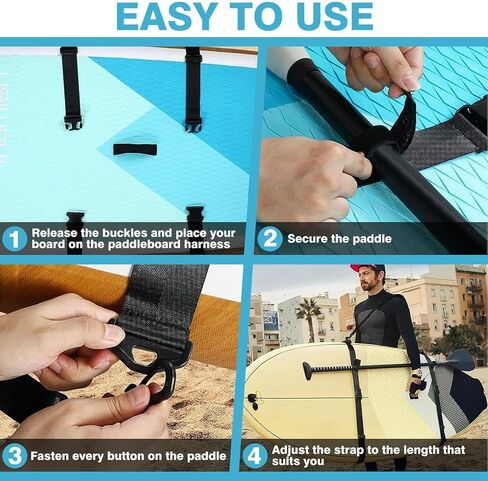 EASY TO USE

1 Release the buckles and place your board on the paddleboard harness

2 Secure the paddle

3 Fasten every button on the paddle

4 Adjust the strap to the length that suits you