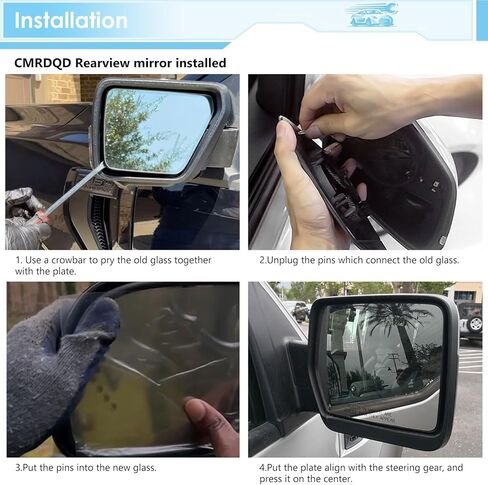 Installation

CMRDQD Rearview mirror installed

1. Use a crowbar to pry the old glass together with the plate.

2.Unplug the pins which connect the old glass.

3.Put the pins into the new glass.

4.Put the plate align with the steering gear, and press it on the center.