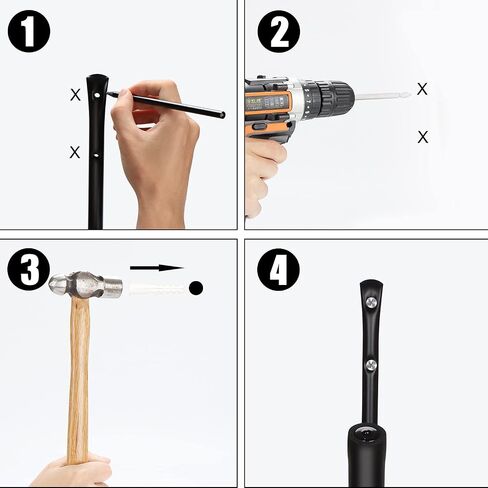 1

X

X

2

X

X

3

4