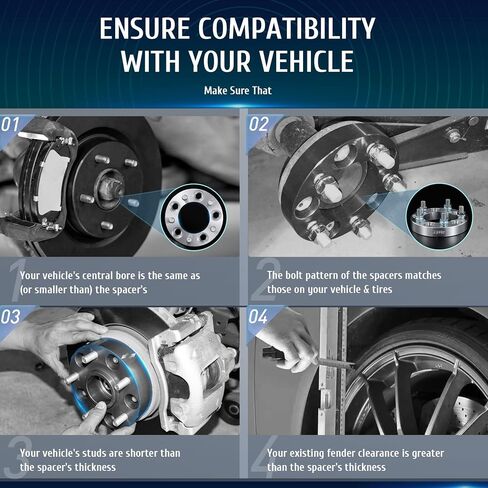 ENSURE COMPATIBILITY WITH YOUR VEHICLE

Make Sure That

01

1 Your vehicle's central bore is the same as (or smaller than) the spacer's

02

2 The bolt pattern of the spacers matches those on your vehicle & tires

03

3 Your vehicle's studs are shorter than the spacer's thickness

04

4 Your existing fender clearance is greater than the spacer's thickness