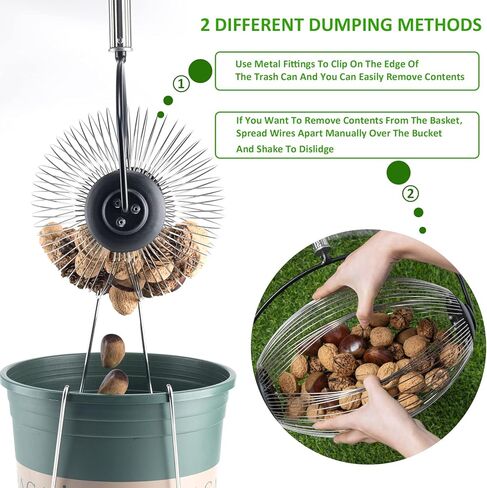 2 DIFFERENT DUMPING METHODS

①

Use Metal Fittings To Clip On The Edge Of The Trash Can And You Can Easily Remove Contents

If You Want To Remove Contents From The Basket, Spread Wires Apart Manually Over The Bucket And Shake To Dislidge

②