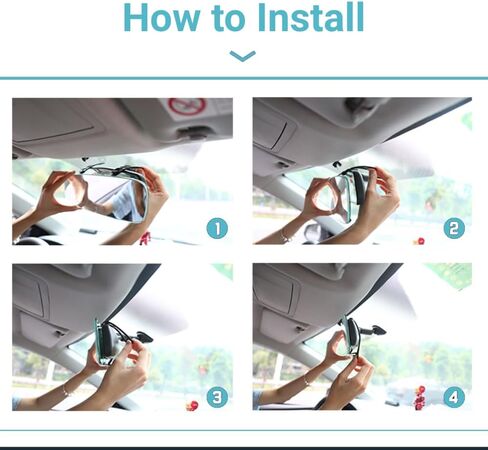 How to Install

1

2

3

4