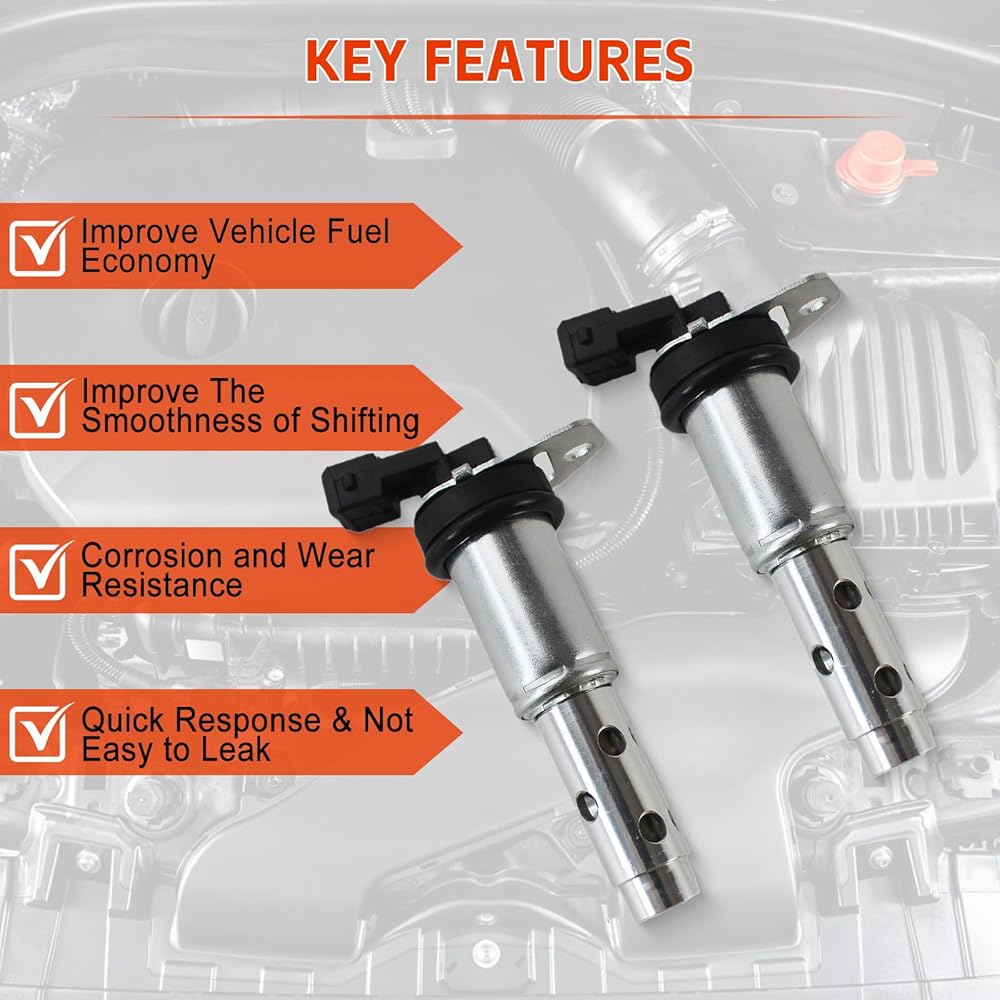 KEY FEATURES

Improve Vehicle Fuel Economy

Improve The Smoothness of Shifting

Corrosion and Wear Resistance

Quick Response & Not Easy to Leak