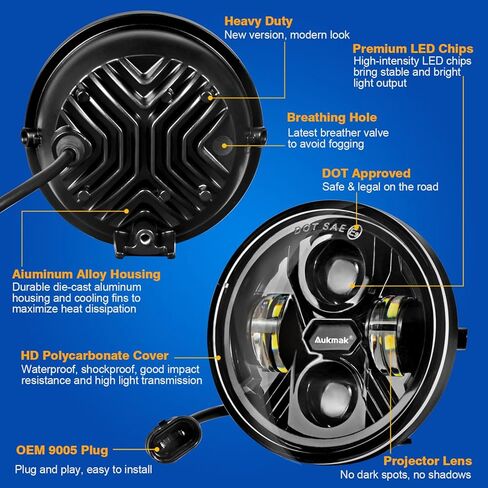 Heavy Duty
New version, modern look

Premium LED Chips
High-intensity LED chips bring stable and bright light output

Breathing Hole
Latest breather valve to avoid fogging

DOT Approved
Safe & legal on the road

DOT SAE

Aiuminum Alloy Housing
Durable die-cast aluminum housing and cooling fins to maximize heat dissipation

Aukmak

HD Polycarbonate Cover
Waterproof, shockproof, good impact resistance and high light transmission

OEM 9005 Plug
Plug and play, easy to install

Projector Lens
No dark spots, no shadows