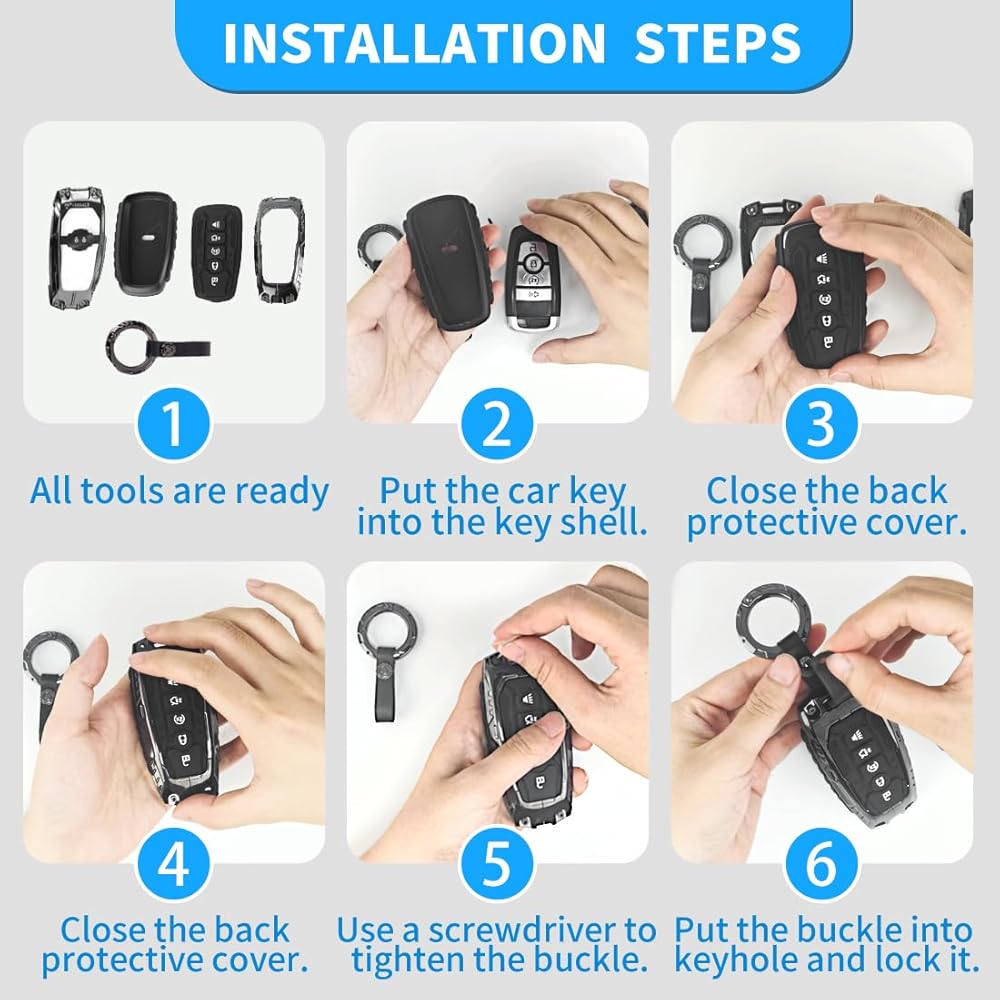 INSTALLATION STEPS

1
All tools are ready

2
Put the car key into the key shell.

3
Close the back protective cover.

4
Close the back protective cover.

5
Use a screwdriver to tighten the buckle.

6
Put the buckle into keyhole and lock it.