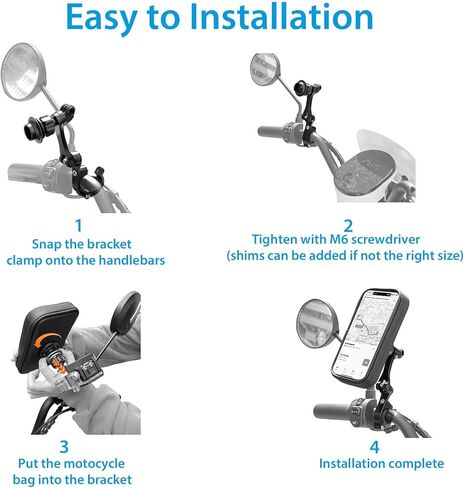 Easy to Installation

1
Snap the bracket clamp onto the handlebars

2
Tighten with M6 screwdriver (shims can be added if not the right size)

3
Put the motocycle bag into the bracket

4
Installation complete