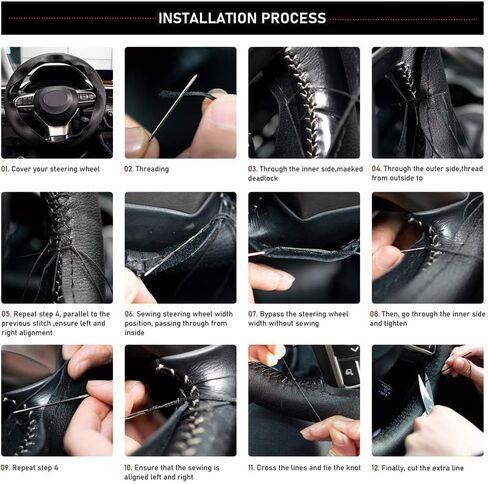 INSTALLATION PROCESS

01. Cover your steering wheel

02. Threading

03. Through the inner side,maeked deadlock

04. Through the outer side,thread from outside to

05. Repeat step 4, parallel to the previous stitch ,ensure left and right alignment

06. Sewing steering wheel width position, passing through from inside

07. Bypass the steering wheel width without sewing

08. Then, go through the inner side and tighten

09. Repeat step 4

10. Ensure that the sewing is aligned left and right

11. Cross the lines and tie the knot

12. Finally, cut the extra line