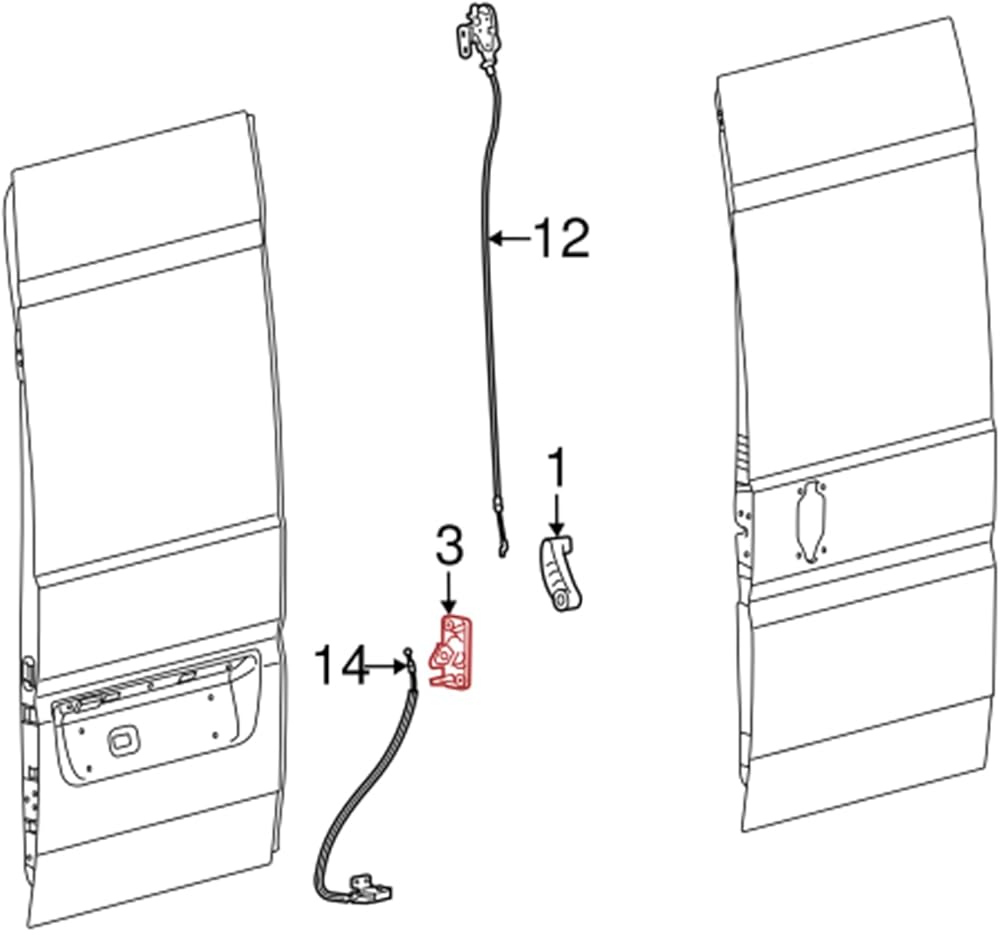 12

1

3

14