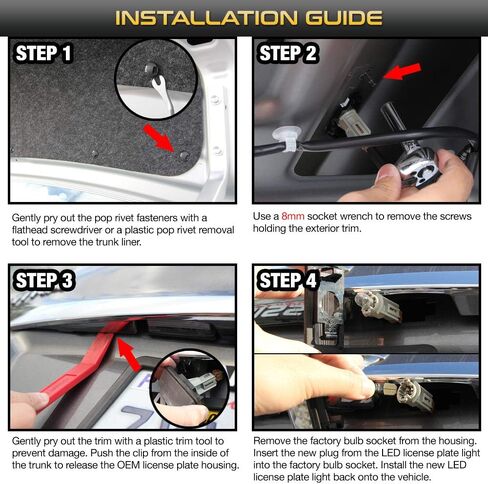 INSTALLATION GUIDE

STEP 1

Gently pry out the pop rivet fasteners with a flathead screwdriver or a plastic pop rivet removal tool to remove the trunk liner.

STEP 2

Use a 8mm socket wrench to remove the screws holding the exterior trim.

STEP 3

Gently pry out the trim with a plastic trim tool to prevent damage. Push the clip from the inside of the trunk to release the OEM license plate housing.

STEP 4

Remove the factory bulb socket from the housing. Insert the new plug from the LED license plate light into the factory bulb socket. Install the new LED license plate light back onto the vehicle.