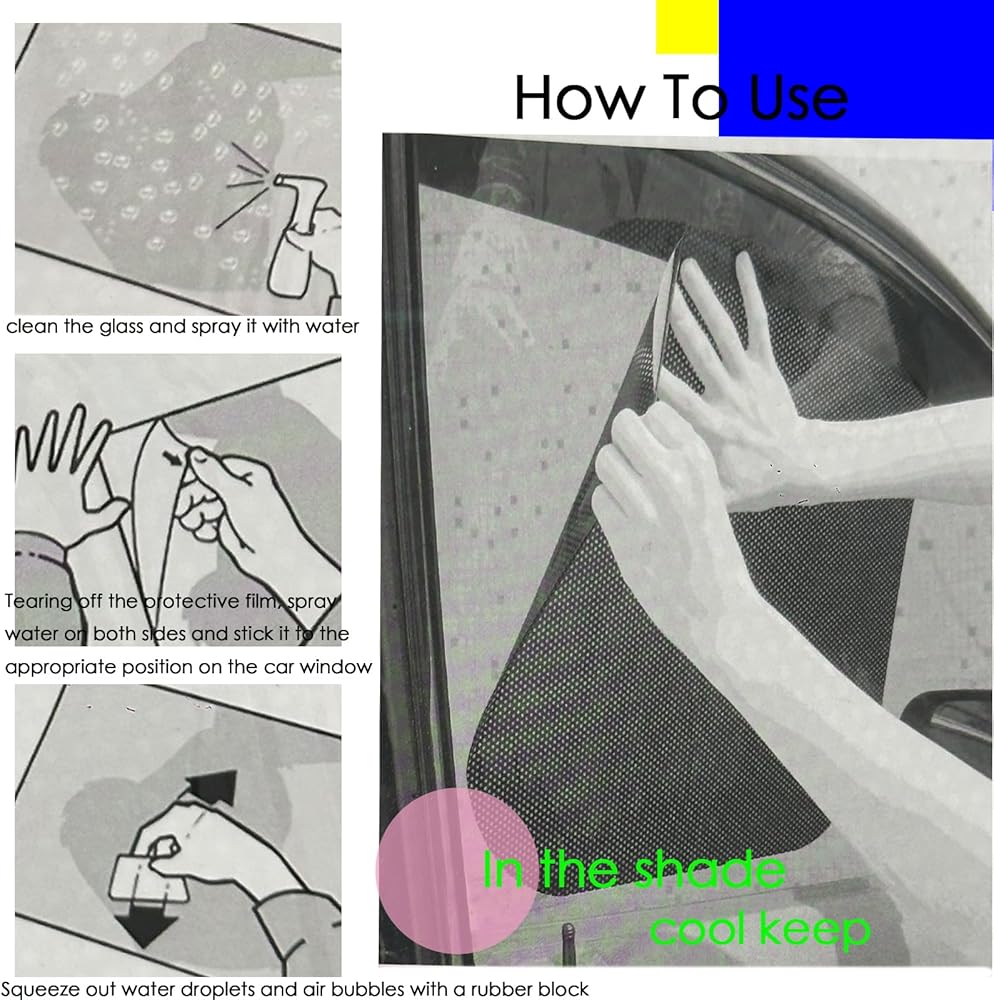 How To Use

clean the glass and spray it with water

Tearing off the protective film, spray water on both sides and stick it to the appropriate position on the car window

Squeeze out water droplets and air bubbles with a rubber block

In the shade
cool keep