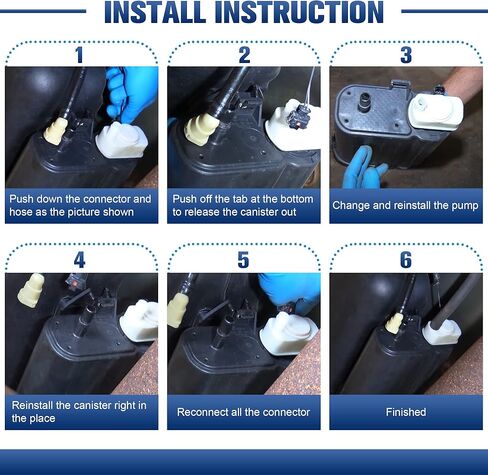 INSTALL INSTRUCTION

1

Push down the connector and hose as the picture shown

2

Push off the tab at the bottom to release the canister out

3

Change and reinstall the pump

4

Reinstall the canister right in the place

5

Reconnect all the connector

6

Finished