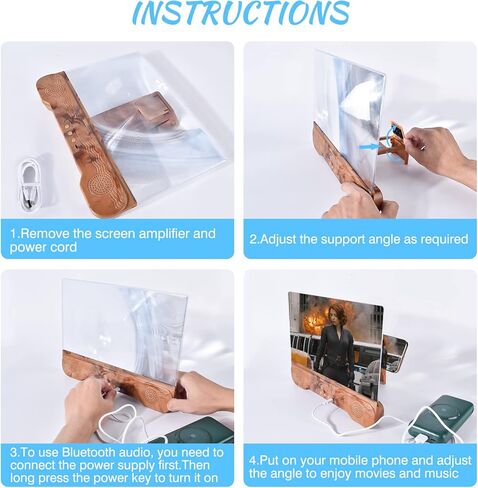 INSTRUCTIONS

1.Remove the screen amplifier and power cord

2.Adjust the support angle as required

3.To use Bluetooth audio, you need to connect the power supply first.Then long press the power key to turn it on

4.Put on your mobile phone and adjust the angle to enjoy movies and music