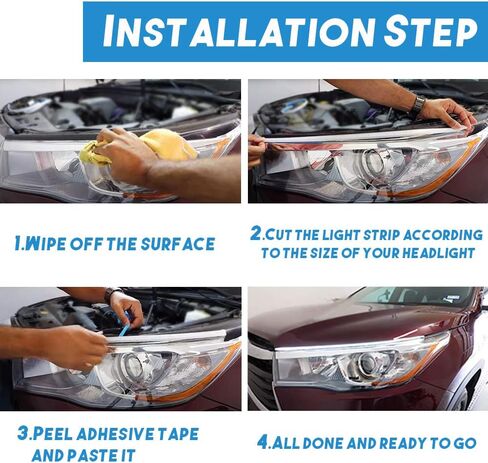 INSTALLATION STEP

1.WIPE OFF THE SURFACE

2.CUT THE LIGHT STRIP ACCORDING TO THE SIZE OF YOUR HEADLIGHT

3.PEEL ADHESIVE TAPE AND PASTE IT

4.ALL DONE AND READY TO GO