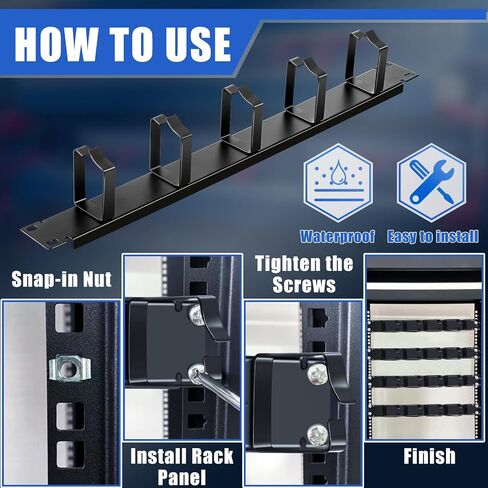 HOW TO USE

Waterproof

Easy to install

Snap-in Nut

Install Rack Panel

Tighten the Screws

Finish