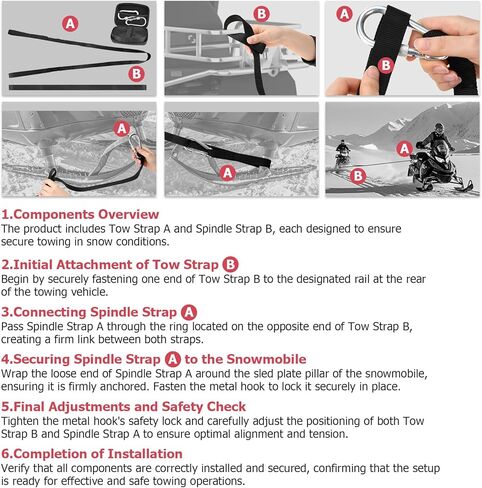 A

B

B

A

B

A

A

A

B

1.Components Overview
The product includes Tow Strap A and Spindle Strap B, each designed to ensure secure towing in snow conditions.

2.Initial Attachment of Tow Strap B
Begin by securely fastening one end of Tow Strap B to the designated rail at the rear of the towing vehicle.

3.Connecting Spindle Strap A
Pass Spindle Strap A through the ring located on the opposite end of Tow Strap B, creating a firm link between both straps.

4.Securing Spindle Strap A to the Snowmobile
Wrap the loose end of Spindle Strap A around the sled plate pillar of the snowmobile, ensuring it is firmly anchored. Fasten the metal hook to lock it securely in place.

5.Final Adjustments and Safety Check
Tighten the metal hook's safety lock and carefully adjust the positioning of both Tow Strap B and Spindle Strap A to ensure optimal alignment and tension.

6.Completion of Installation
Verify that all components are correctly installed and secured, confirming that the setup is ready for effective and safe towing operations.