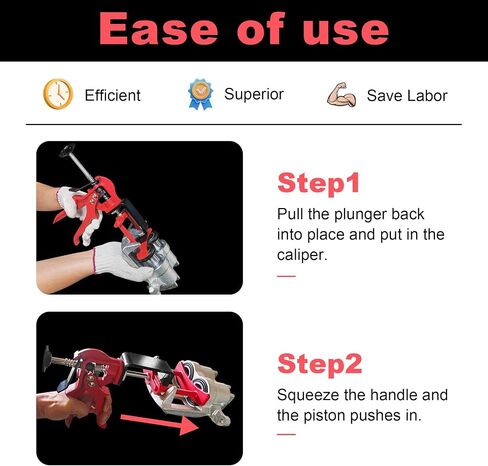 Ease of use

Efficient

Superior

Save Labor

Step1

Pull the plunger back into place and put in the caliper.

Step2

Squeeze the handle and the piston pushes in.