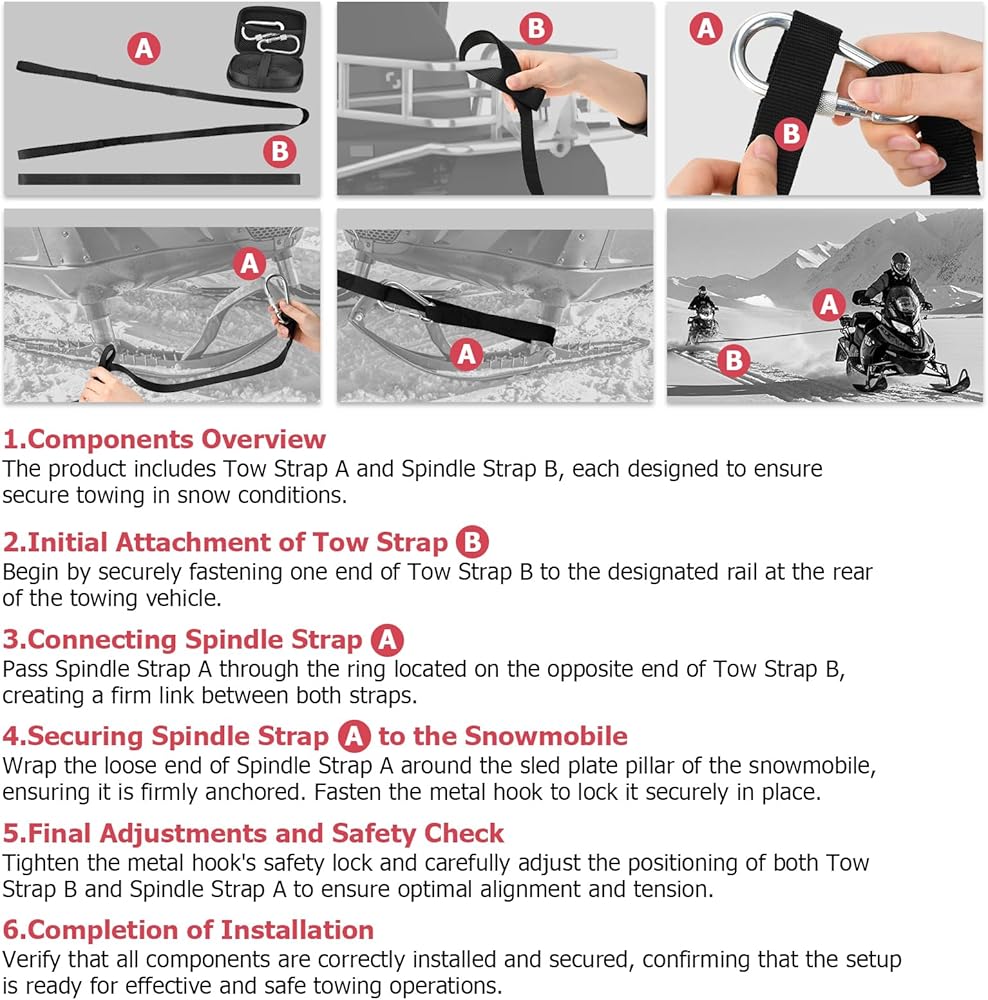 A

B

B

A

B

A

A

A

B

1.Components Overview
The product includes Tow Strap A and Spindle Strap B, each designed to ensure secure towing in snow conditions.

2.Initial Attachment of Tow Strap B
Begin by securely fastening one end of Tow Strap B to the designated rail at the rear of the towing vehicle.

3.Connecting Spindle Strap A
Pass Spindle Strap A through the ring located on the opposite end of Tow Strap B, creating a firm link between both straps.

4.Securing Spindle Strap A to the Snowmobile
Wrap the loose end of Spindle Strap A around the sled plate pillar of the snowmobile, ensuring it is firmly anchored. Fasten the metal hook to lock it securely in place.

5.Final Adjustments and Safety Check
Tighten the metal hook's safety lock and carefully adjust the positioning of both Tow Strap B and Spindle Strap A to ensure optimal alignment and tension.

6.Completion of Installation
Verify that all components are correctly installed and secured, confirming that the setup is ready for effective and safe towing operations.