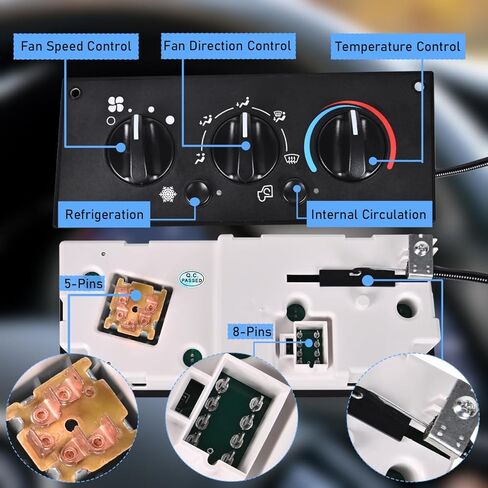 Fan Speed Control

Fan Direction Control

Temperature Control

Refrigeration

Internal Circulation

5-Pins

Q.C PASSED

8-Pins