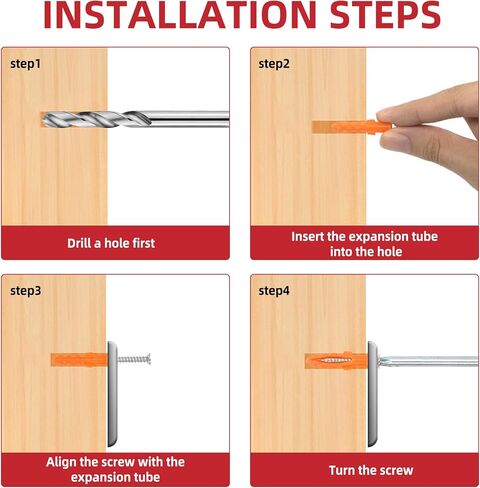 INSTALLATION STEPS

step1

Drill a hole first

step2

Insert the expansion tube into the hole

step3

Align the screw with the expansion tube

step4

Turn the screw