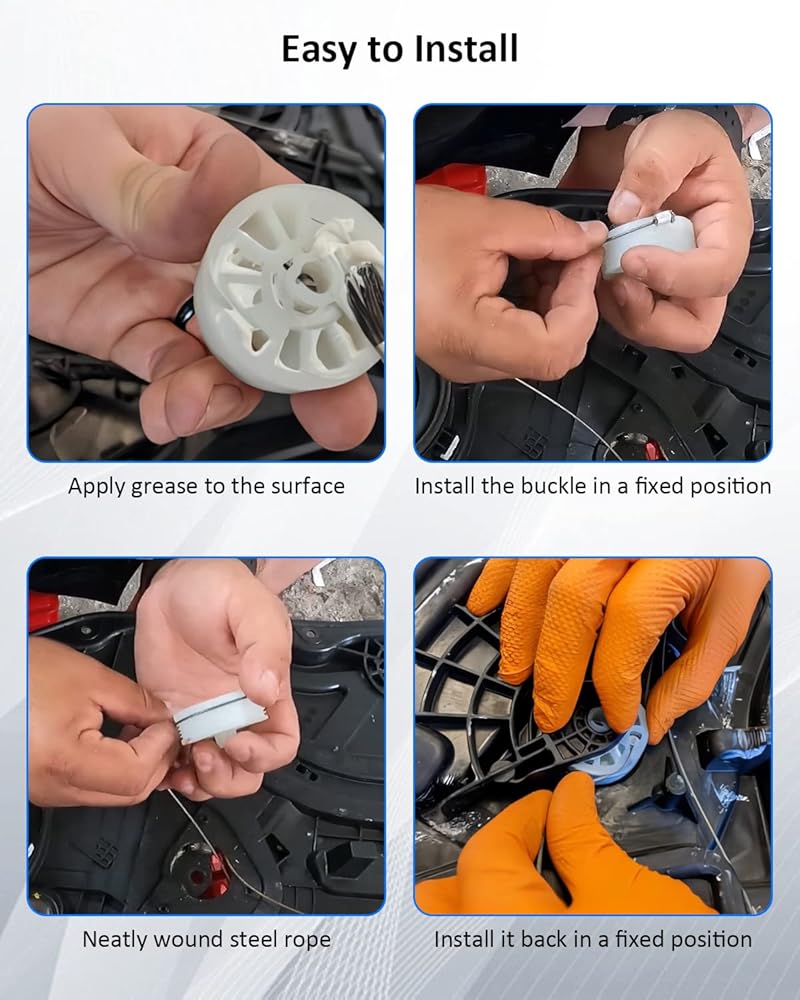 Easy to Install

Apply grease to the surface

Install the buckle in a fixed position

Neatly wound steel rope

Install it back in a fixed position