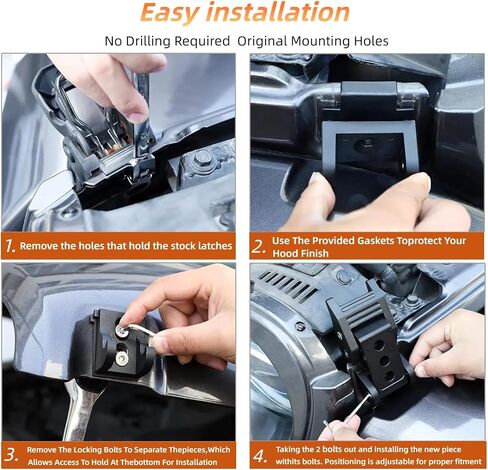 Easy installation

No Drilling Required  Original Mounting Holes

1. Remove the holes that hold the stock latches

2. Use The Provided Gaskets Toprotect Your Hood Finish

3. Remove The Locking Bolts To Separate Thepieces,Which Allows Access To Hold At Thebottom For Installation

4. Taking the 2 bolts out and installing the new piece withits bolts. Positioning is adjustable for proper fitment