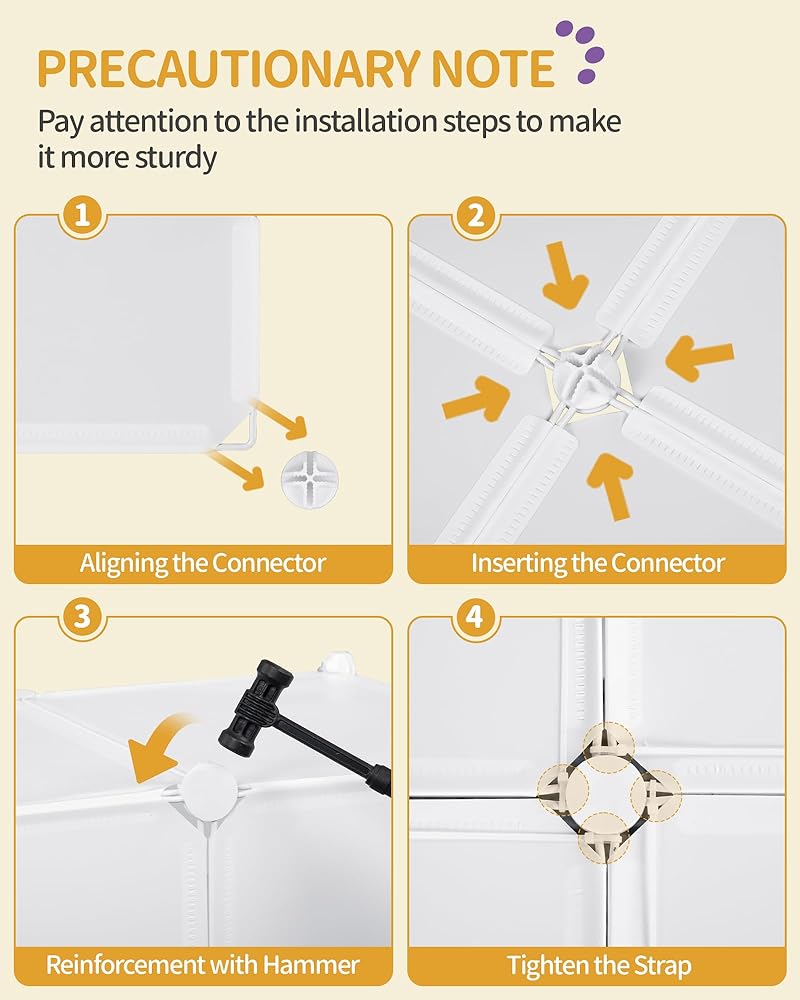 PRECAUTIONARY NOTE

Pay attention to the installation steps to make it more sturdy

1

Aligning the Connector

2

Inserting the Connector

3

Reinforcement with Hammer

4

Tighten the Strap