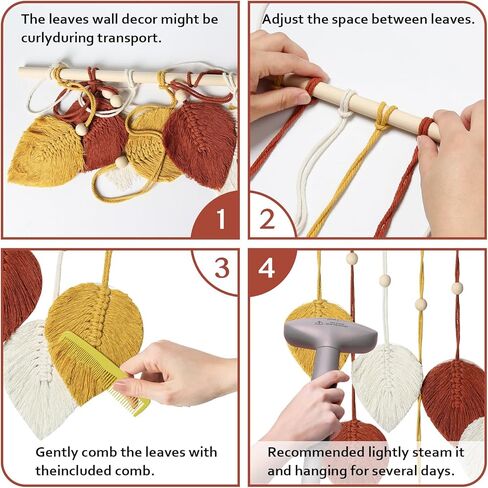 The leaves wall decor might be curlyduring transport.

1

Adjust the space between leaves.

2

3

Gently comb the leaves with theincluded comb.

4

Recommended lightly steam it and hanging for several days.