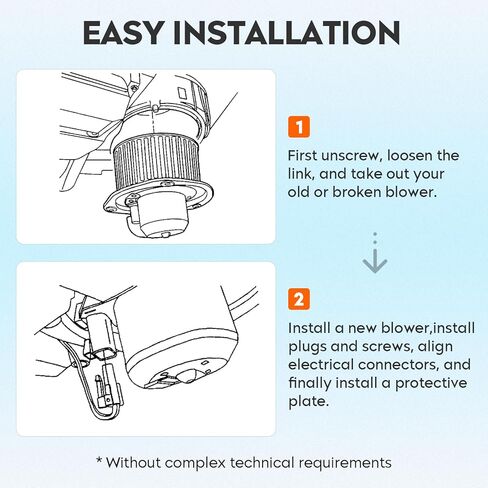 EASY INSTALLATION

1

First unscrew, loosen the link, and take out your old or broken blower.

2

Install a new blower,install plugs and screws, align electrical connectors, and finally install a protective plate.

* Without complex technical requirements