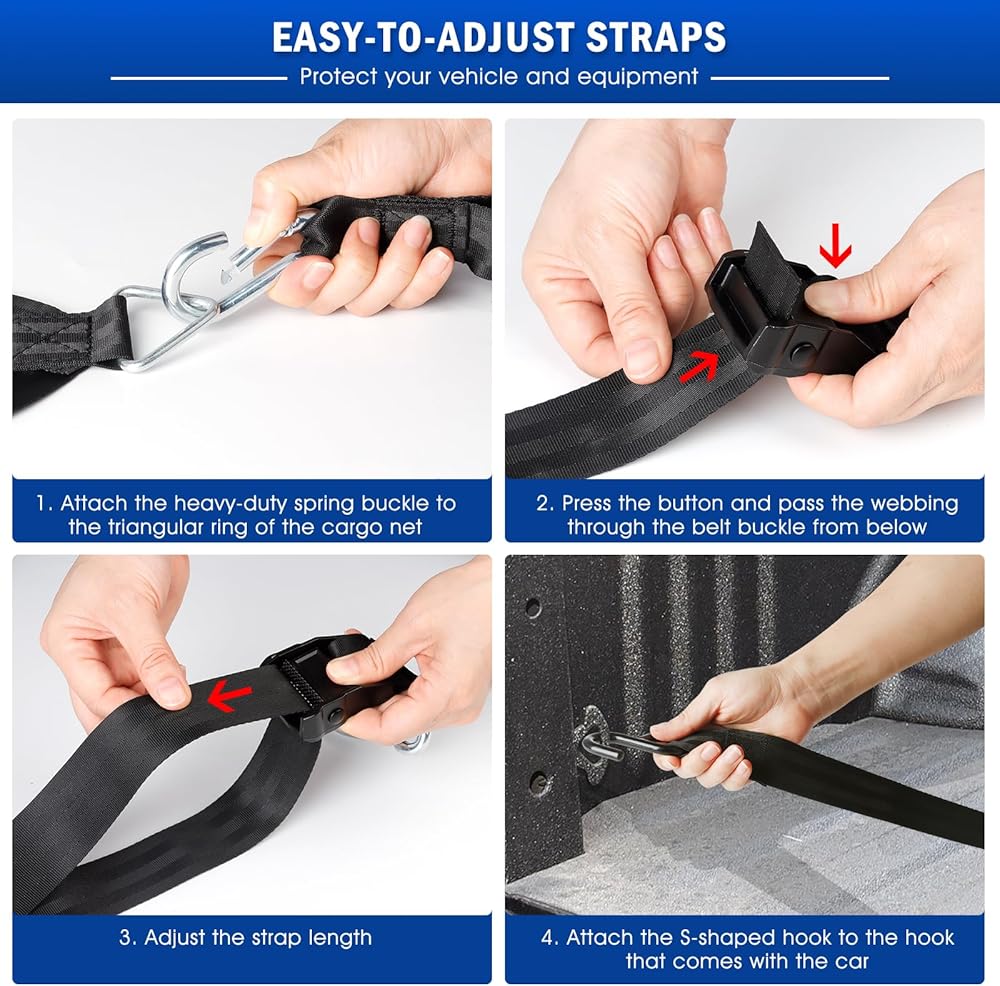 EASY-TO-ADJUST STRAPS

Protect your vehicle and equipment

1. Attach the heavy-duty spring buckle to the triangular ring of the cargo net

2. Press the button and pass the webbing through the belt buckle from below

3. Adjust the strap length

4. Attach the S-shaped hook to the hook that comes with the car