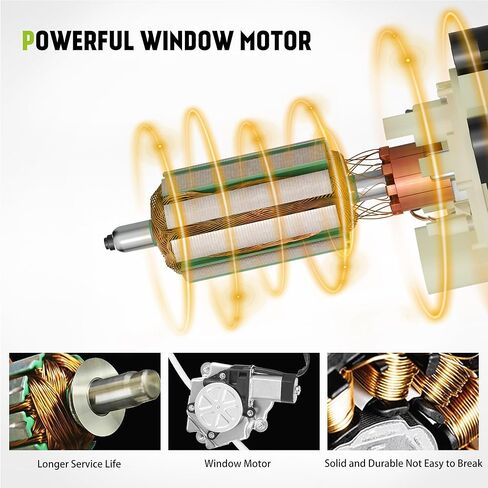 POWERFUL WINDOW MOTOR

Longer Service Life

Window Motor

Solid and Durable Not Easy to Break