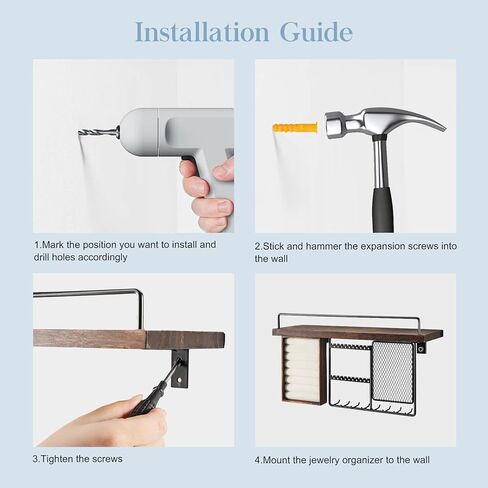 Installation Guide

1.Mark the position you want to install and drill holes accordingly

2.Stick and hammer the expansion screws into the wall

3.Tighten the screws

4.Mount the jewelry organizer to the wall