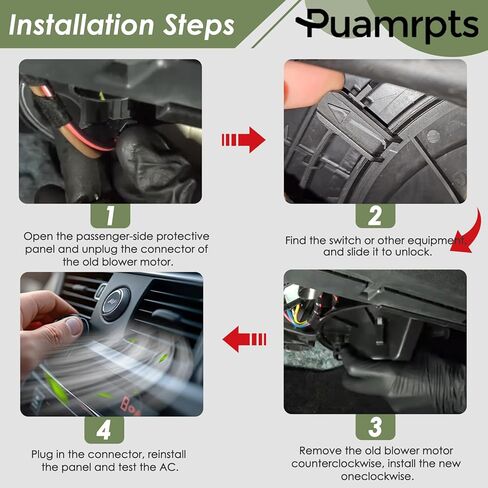 Installation Steps

Puamrpts

1

Open the passenger-side protective panel and unplug the connector of the old blower motor.

2

Find the switch or other equipment, and slide it to unlock.

4

Plug in the connector, reinstall the panel and test the AC.

3

Remove the old blower motor counterclockwise, install the new oneclockwise.