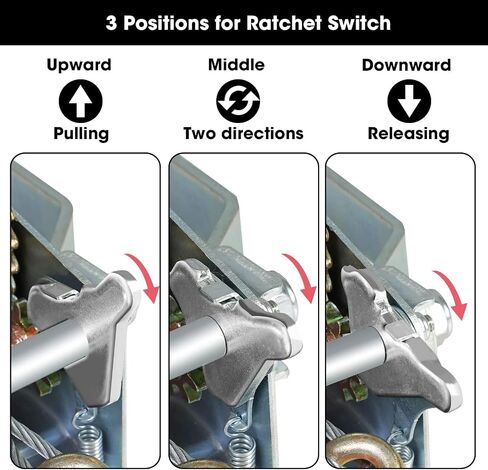 3 Positions for Ratchet Switch

Upward
Pulling

Middle
Two directions

Downward
Releasing