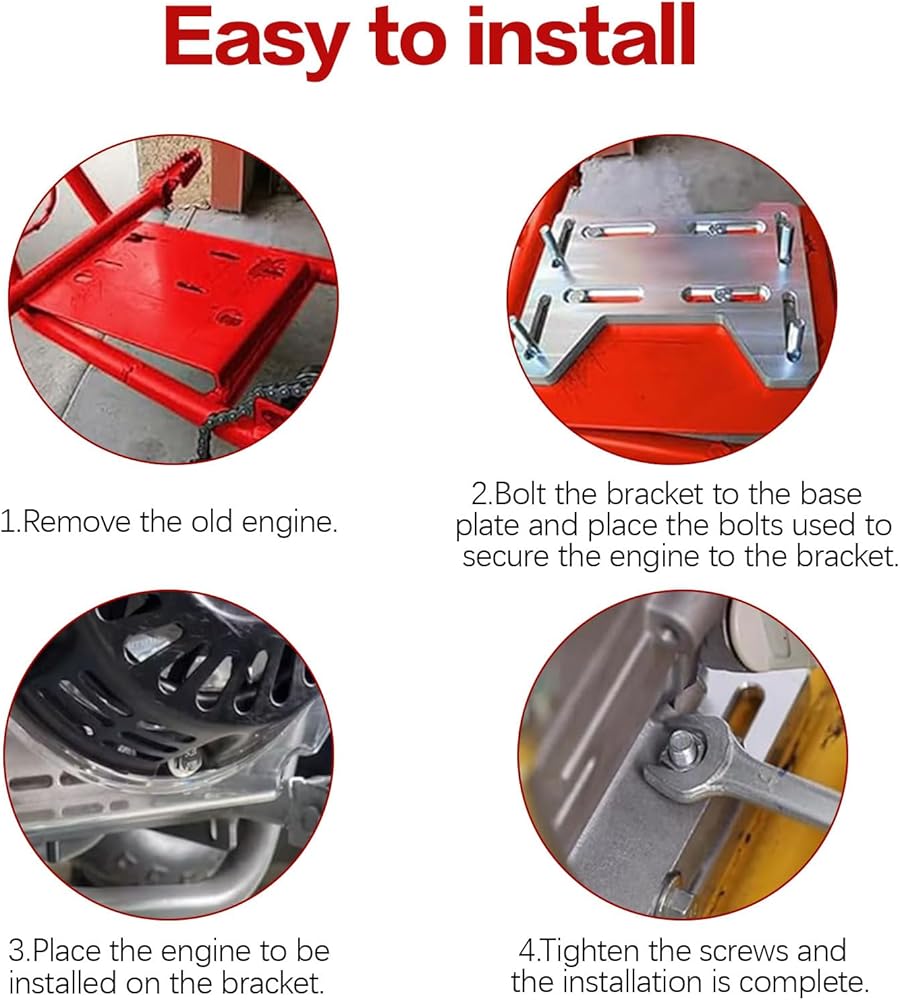 Easy to install

1.Remove the old engine.

2.Bolt the bracket to the base plate and place the bolts used to secure the engine to the bracket.

3.Place the engine to be installed on the bracket.

4.Tighten the screws and the installation is complete.