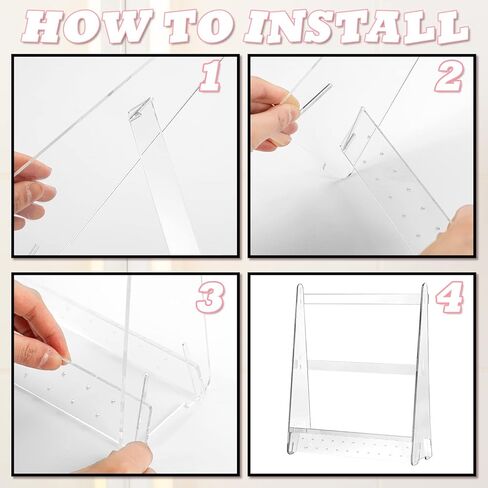 HOW TO INSTALL

1

2

3

4