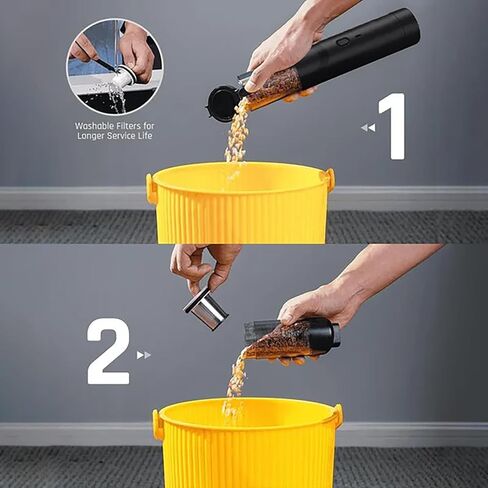 Washable Filters for Longer Service Life

1

2