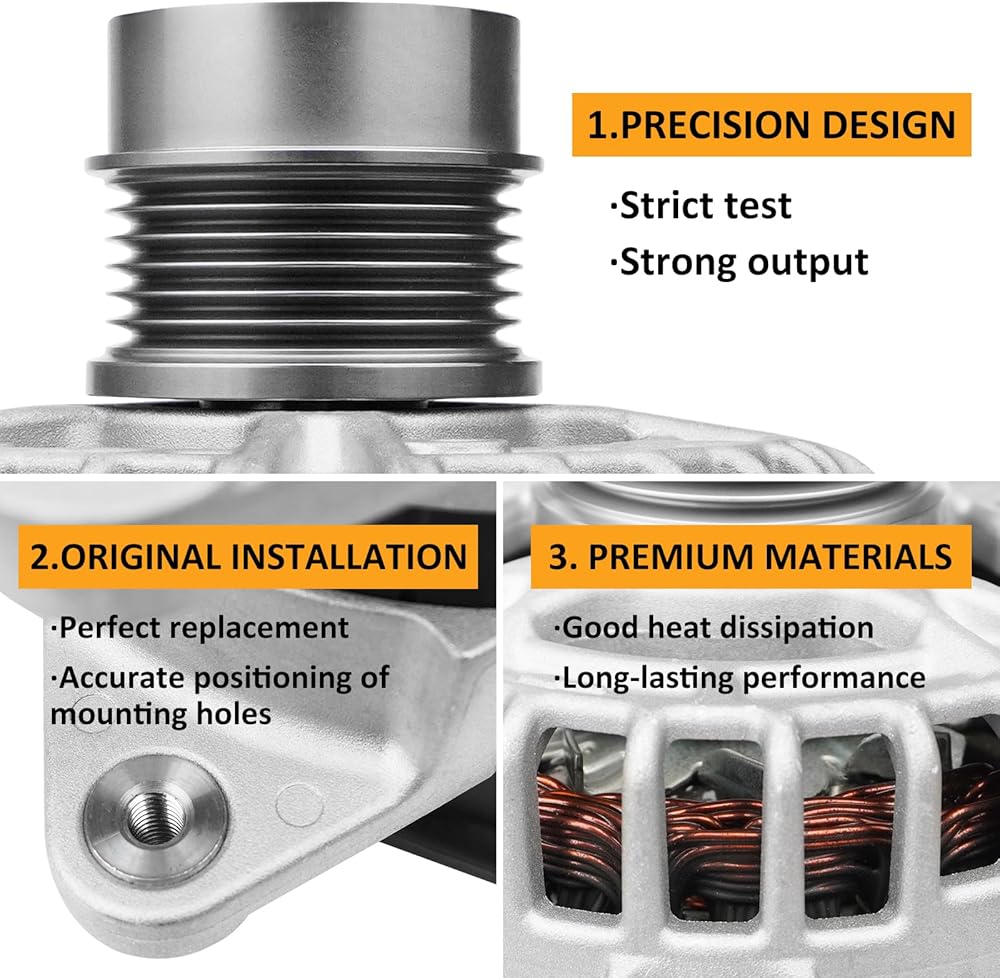 1.PRECISION DESIGN

·Strict test

·Strong output

2.ORIGINAL INSTALLATION

·Perfect replacement

·Accurate positioning of mounting holes

3. PREMIUM MATERIALS

·Good heat dissipation

·Long-lasting performance